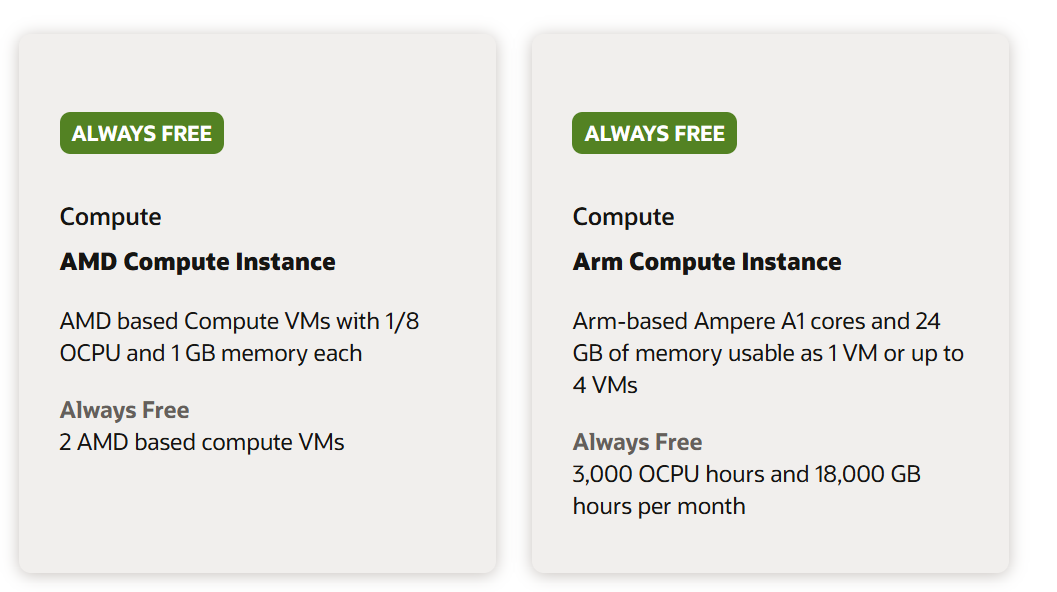 ALWAYS FREE

Compute

AMD Compute Instance

AMD based Compute VMs with 1/8 OCPU and 1 GB memory each

Always Free
2 AMD based compute VMs

ALWAYS FREE

Compute

Arm Compute Instance

Arm-based Ampere A1 cores and 24 GB of memory usable as 1 VM or up to 4 VMs

Always Free
3,000 OCPU hours and 18,000 GB hours per month